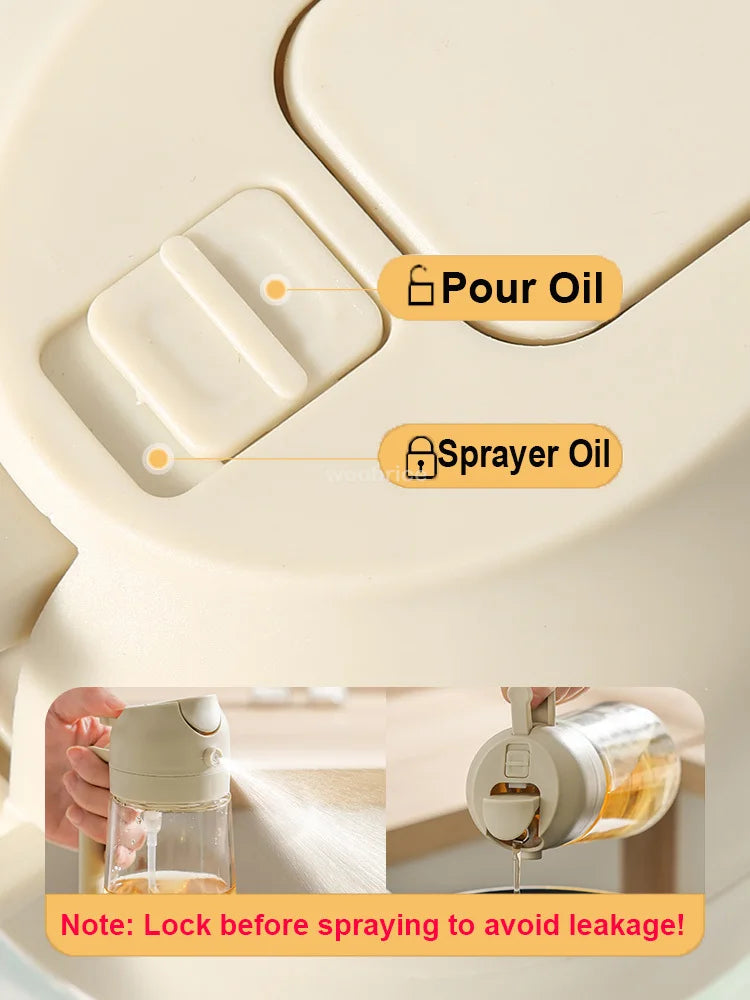 Pour Oil

Sprayer Oil

Note: Lock before spraying to avoid leakage!