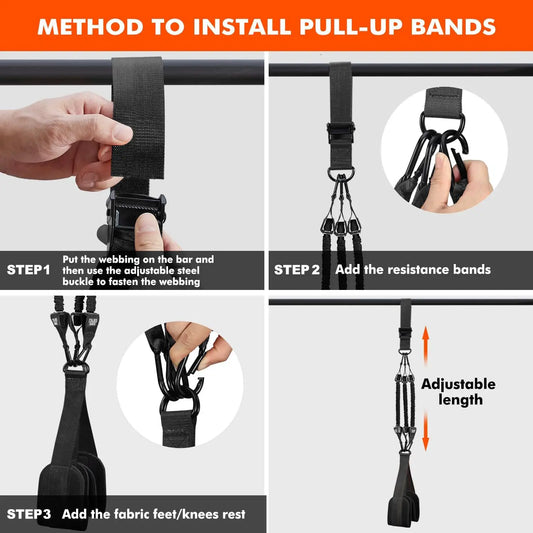 METHOD TO INSTALL PULL-UP BANDS

STEP1 Put the webbing on the bar and then use the adjustable steel buckle to fasten the webbing

STEP 2 Add the resistance bands

STEP3 Add the fabric feet/knees rest

Adjustable length